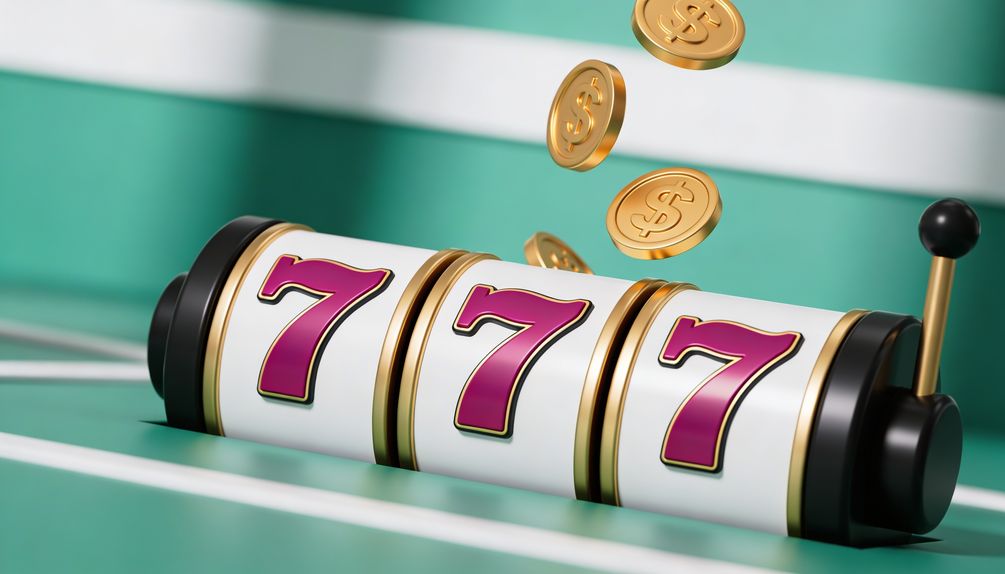 $ $ $ $
7 7 7